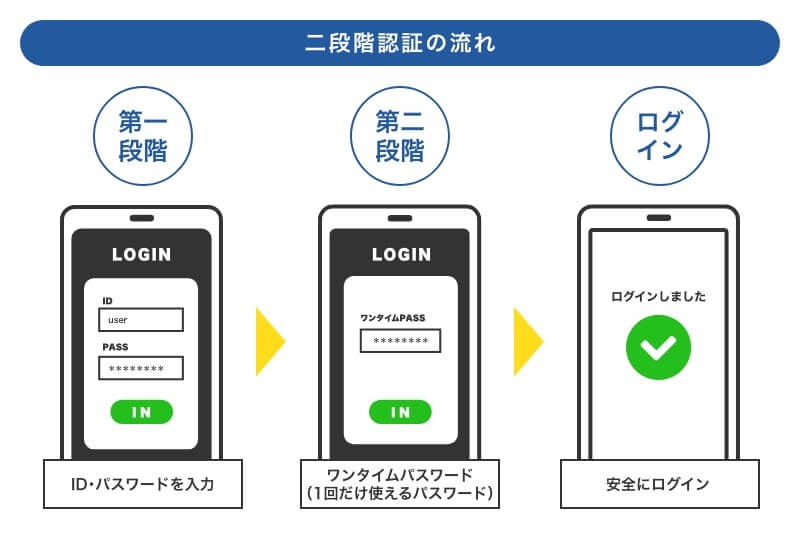 二段階認証の流れ

第一段階

LOGIN

ID
user
PASS
********
IN

ID・パスワードを入力

第二段階

LOGIN

ワンタイムPASS
********
IN

ワンタイムパスワード
(1回だけ使えるパスワード)

ログイン

ログインしました

安全にログイン