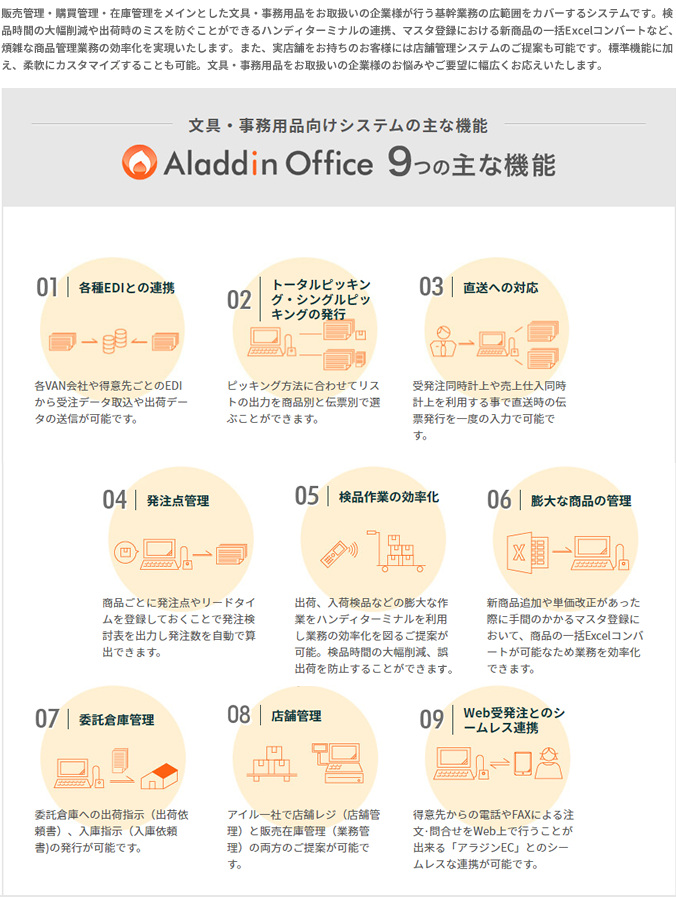 販売管理・購買管理・在庫管理をメインとした文具・事務用品をお取扱いの企業様が行う基幹業務の広範囲をカバーするシステムです。検品時間の大幅削減や出荷時のミスを防ぐことができるハンディターミナルの連携、マスタ登録における新商品の一括Excelコンバートなど、煩雑な商品管理業務の効率化を実現いたします。また、実店舗をお持ちのお客様には店舗管理システムのご提案も可能です。標準機能に加え、柔軟にカスタマイズすることも可能。文具・事務用品をお取扱いの企業様のお悩みやご要望に幅広くお応えいたします。

文具・事務用品向けシステムの主な機能

Aladdin Office 9つの主な機能

01 各種EDIとの連携

各VAN会社や得意先ごとのEDIから受注データ取込や出荷データの送信が可能です。

02 トータルピッキング・シングルピッキングの発行

ピッキング方法に合わせてリストの出力を商品別と伝票別で選ぶことができます。

03 直送への対応

受発注同時計上や売上仕入同時計上を利用する事で直送時の伝票発行を一度の入力で可能です。

04 発注点管理

商品ごとに発注点やリードタイムを登録しておくことで発注検討表を出力し発注数を自動で算出できます。

05 検品作業の効率化

出荷、入荷検品などの膨大な作業をハンディターミナルを利用し業務の効率化を図るご提案が可能。検品時間の大幅削減、誤出荷を防止することができます。

06 膨大な商品の管理

新商品追加や単価改正があった際に手間のかかるマスタ登録において、商品の一括Excelコンバートが可能なため業務を効率化できます。

07 委託倉庫管理

委託倉庫への出荷指示（出荷依頼書）、入庫指示（入庫依頼書）の発行が可能です。

08 店舗管理

アイル一社で店舗レジ（店舗管理）と販売在庫管理（業務管理）の両方のご提案が可能です。

09 Web受発注とのシームレス連携

得意先からの電話やFAXによる注文･問合せをWeb上で行うことが出来る「アラジンEC」とのシームレスな連携が可能です。